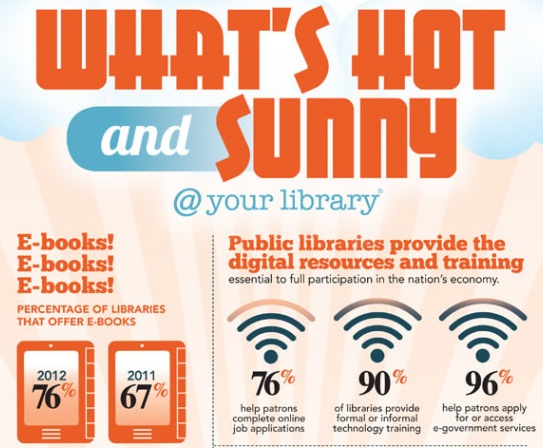 WHAT'S HOT and SUNNY

@ your library®

E-books!
E-books!
E-books!

PERCENTAGE OF LIBRARIES THAT OFFER E-BOOKS

2012
76%

2011
67%

Public libraries provide the digital resources and training
essential to full participation in the nation's economy.

76%
help patrons complete online job applications

90%
of libraries provide formal or informal technology training

96%
help patrons apply for or access e-government services