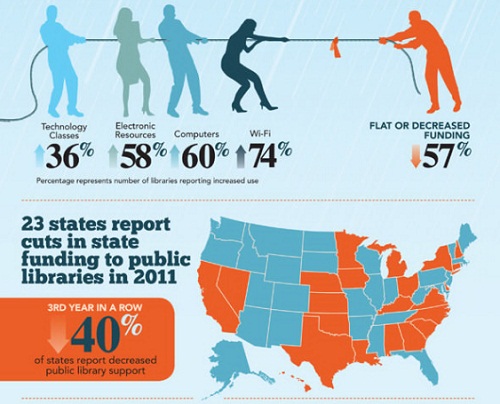 Technology Classes
36%

Electronic Resources
58%

Computers
60%

Wi-Fi
74%

FLAT OR DECREASED FUNDING
57%

Percentage represents number of libraries reporting increased use

23 states report cuts in state funding to public libraries in 2011

3RD YEAR IN A ROW
40%
of states report decreased public library support